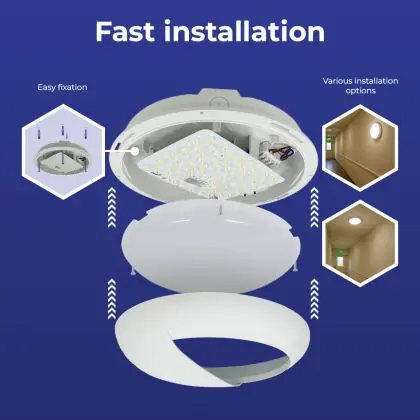 Fast installation

Easy fixation

Various installation options